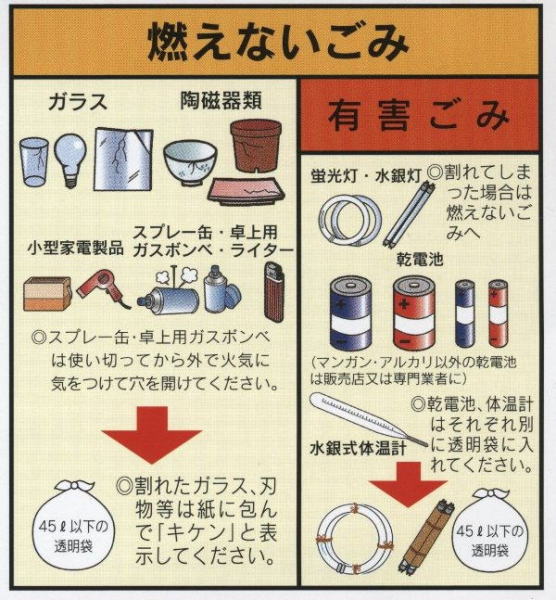 燃えないごみ

ガラス

陶磁器類

小型家電製品

スプレー缶・卓上用ガスボンベ・ライター

◎スプレー缶・卓上用ガスボンベは使い切ってから外で火気に気をつけて穴を開けてください。

45ℓ以下の透明袋

◎割れたガラス、刃物等は紙に包んで「キケン」と表示してください。

有害ごみ

蛍光灯・水銀灯

◎割れてしまった場合は燃えないごみへ

乾電池

(マンガン・アルカリ以外の乾電池は販売店又は専門業者に)

水銀式体温計

◎乾電池、体温計はそれぞれ別に透明袋に入れてください。

45ℓ以下の透明袋